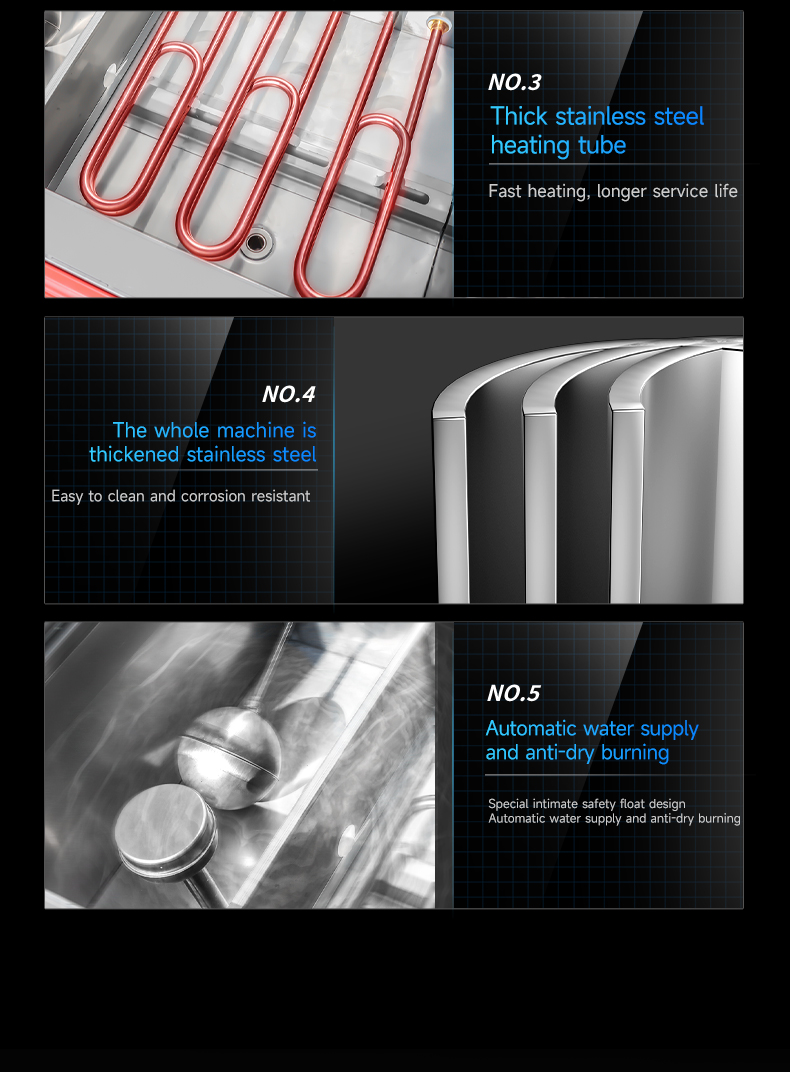 NO.3

Thick stainless steel heating tube

Fast heating, longer service life

NO.4

The whole machine is thickened stainless steel

Easy to clean and corrosion resistant

NO.5

Automatic water supply and anti-dry burning

Special intimate safety float design
Automatic water supply and anti-dry burning